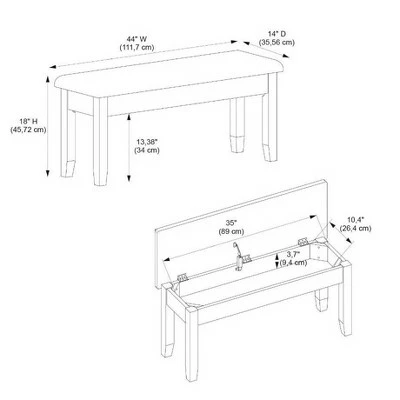 44" W
(111,7 cm)

14" D
(35,56 cm)

18" H
(45,72 cm)

13,38"
(34 cm)

35"
(89 cm)

10,4"
(26,4 cm)

3,7"
(9,4 cm)